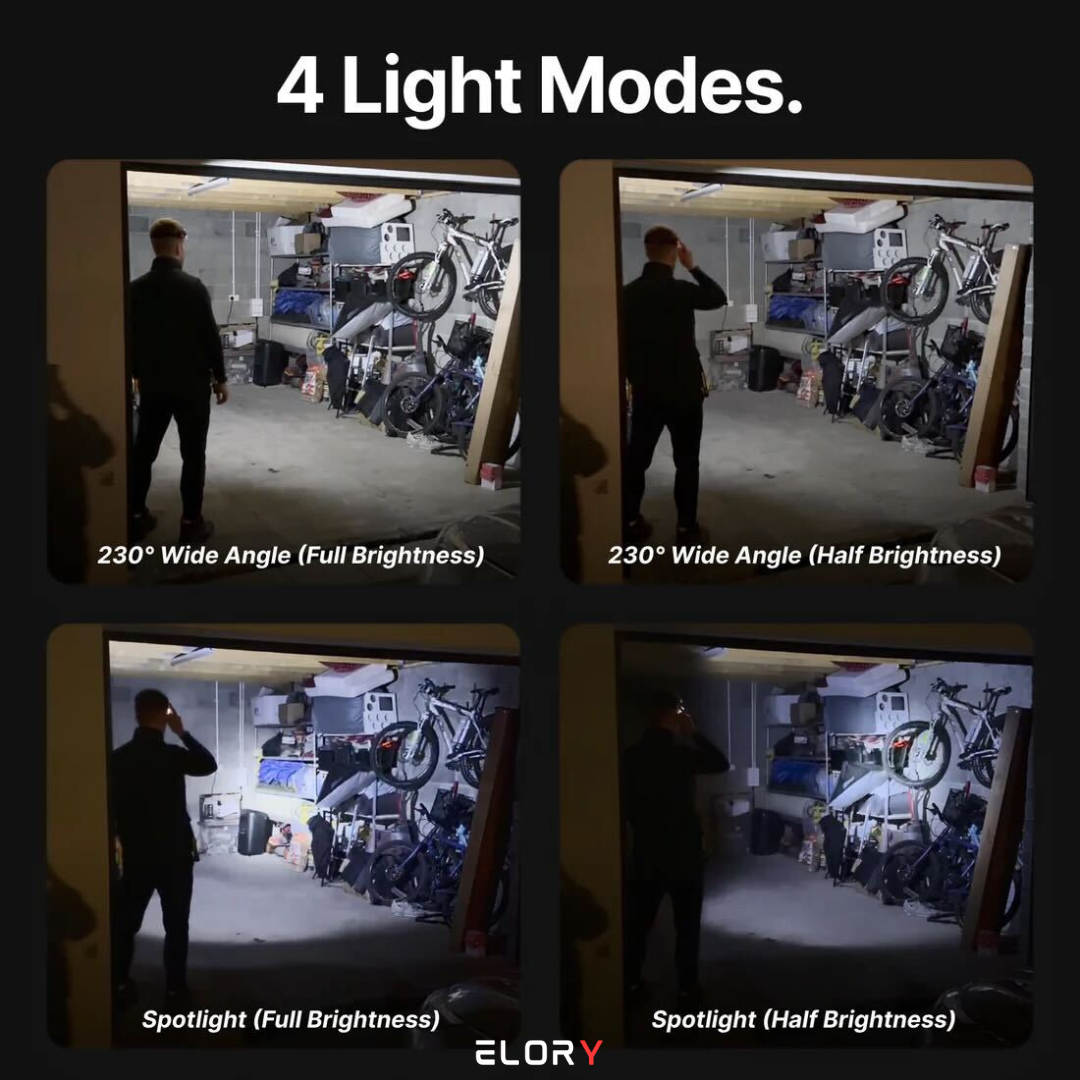 4 Light Modes.

230° Wide Angle (Full Brightness)

230° Wide Angle (Half Brightness)

Spotlight (Full Brightness)

Spotlight (Half Brightness)

ELORY